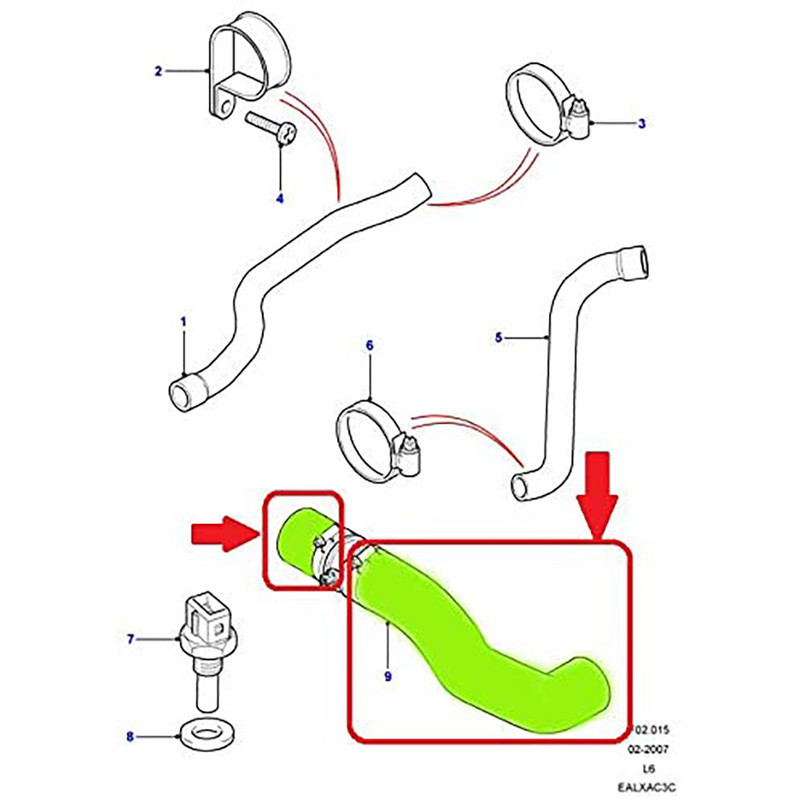 2
3
4
1
5
6
7
9
8
F02.015
02-2007
L6
EALXAC3C