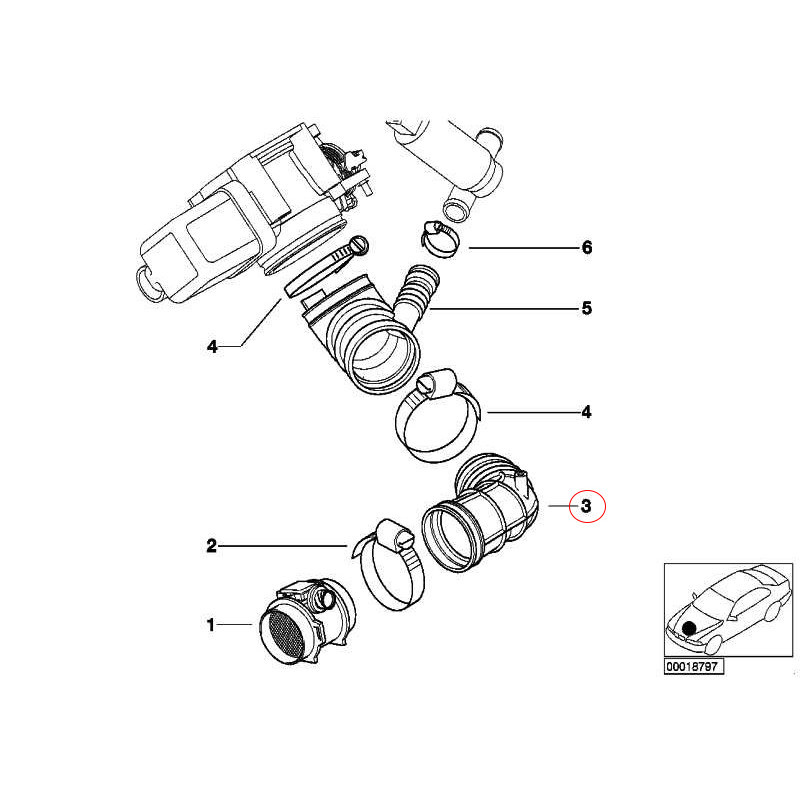 6
5
4
4
3
2
1
00018797