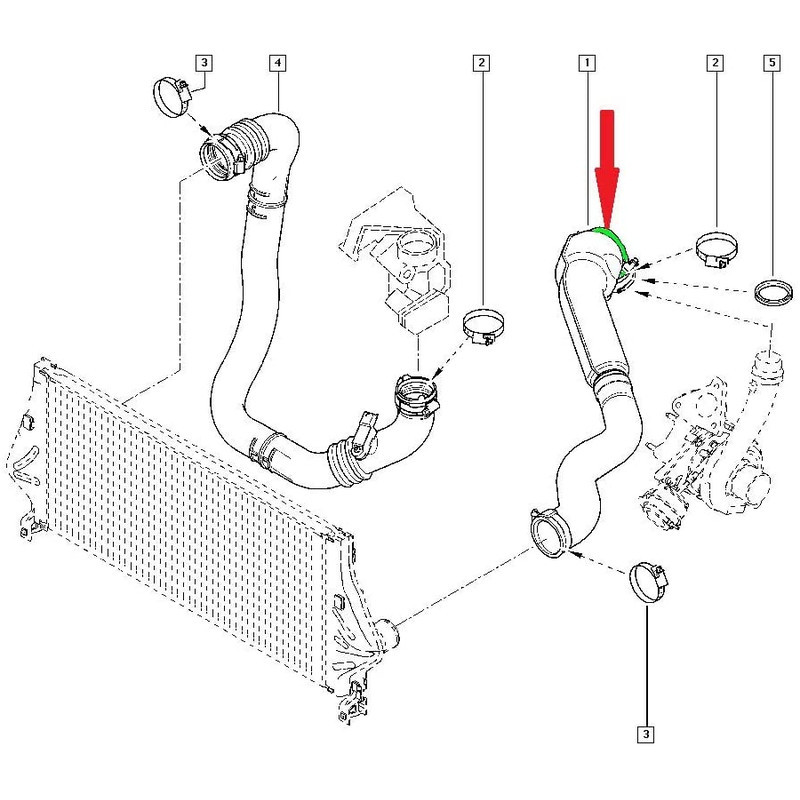 3
4
2
1
2
5
3