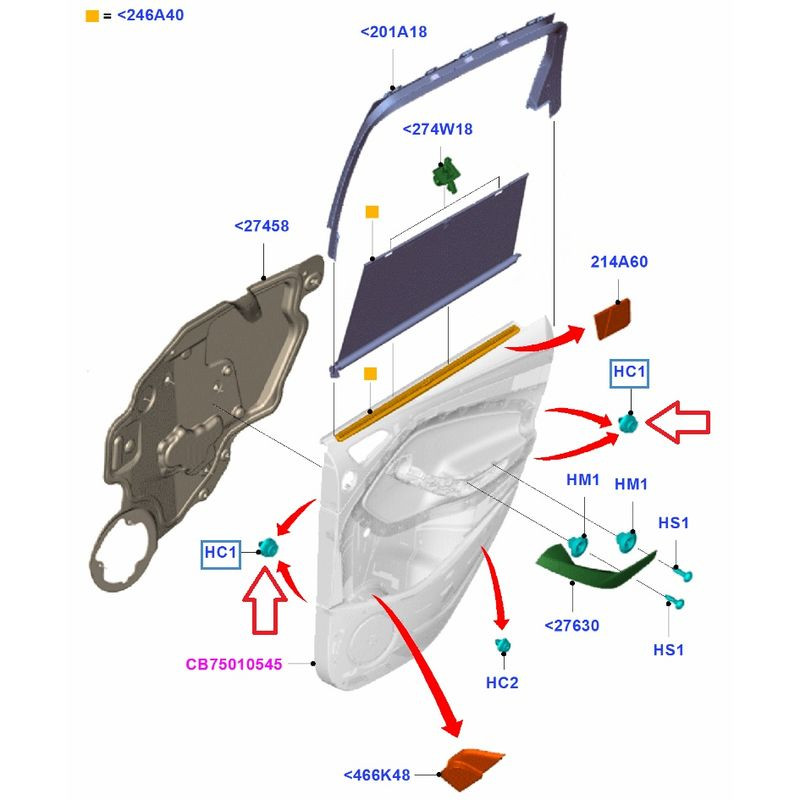 = <246A40

<201A18

<274W18

<27458

214A60

HC1

HM1

HM1

HS1

HC1

<27630

HS1

CB75010545

HC2

<466K48