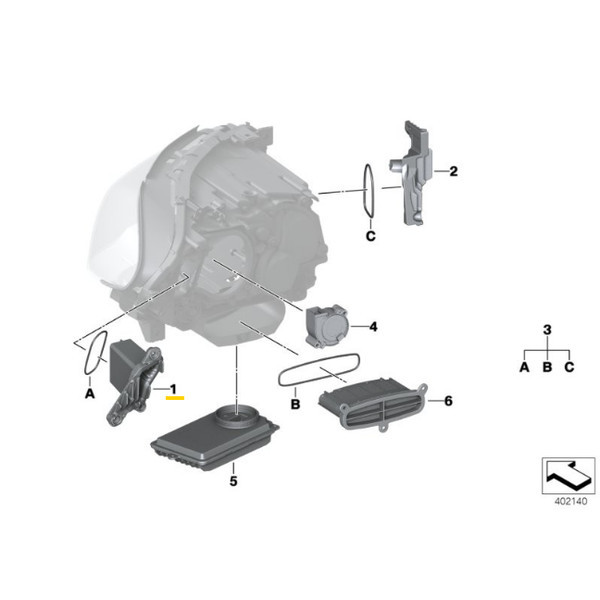 2

C

4

3

A B C

A

1

B

6

5

402140