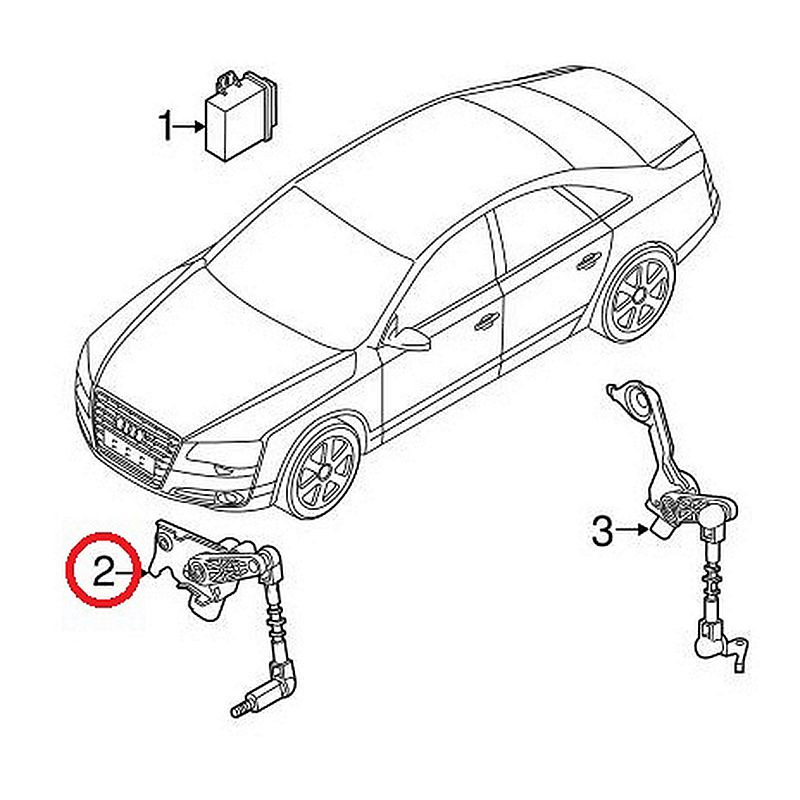 1
2
3